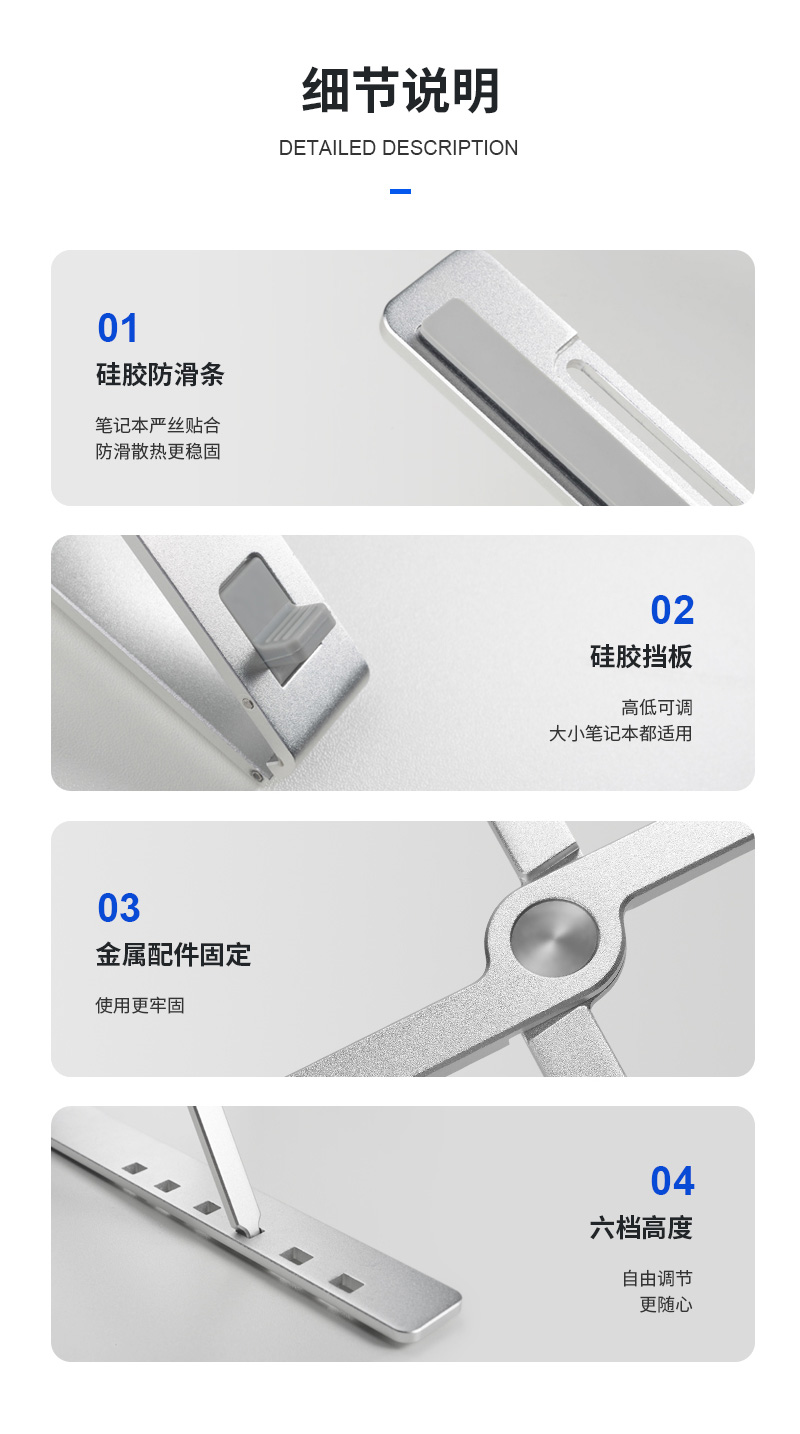 细节说明

DETAILED DESCRIPTION

01

硅胶防滑条

笔记本严丝贴合
防滑散热更稳固

02

硅胶挡板

高低可调
大小笔记本都适用

03

金属配件固定

使用更牢固

04

六档高度

自由调节
更随心